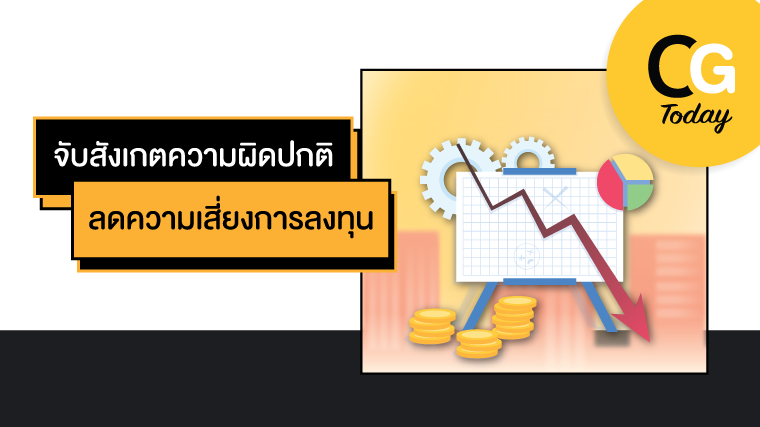 จับสังเกตความผิดปกติ

ลดความเสี่ยงการลงทุน

CG
Today